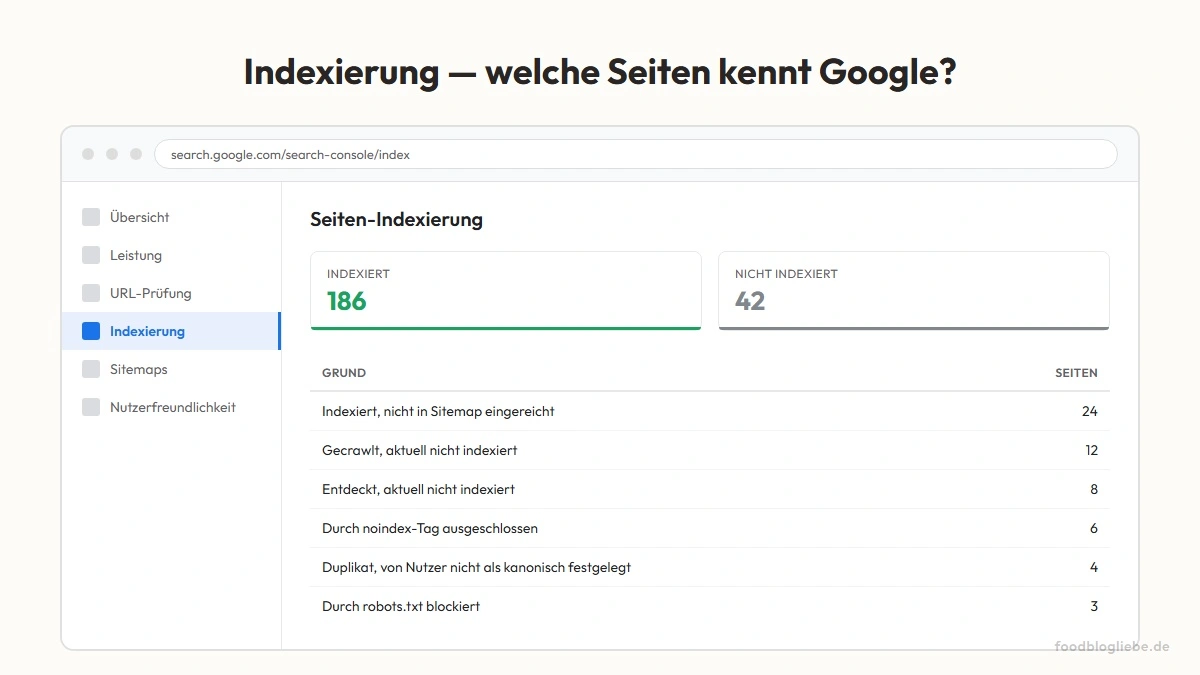 Indexierung — welche Seiten kennt Google?

search.google.com/search-console/index

Übersicht
Leistung
URL-Prüfung
Indexierung
Sitemaps
Nutzerfreundlichkeit

Seiten-Indexierung

INDEXIERT
186

NICHT INDEXIERT
42

| GRUND | SEITEN |
|---|---|
| Indexiert, nicht in Sitemap eingereicht | 24 |
| Gecrawlt, aktuell nicht indexiert | 12 |
| Entdeckt, aktuell nicht indexiert | 8 |
| Durch noindex-Tag ausgeschlossen | 6 |
| Duplikat, von Nutzer nicht als kanonisch festgelegt | 4 |
| Durch robots.txt blockiert | 3 |

foodblogliebe.de